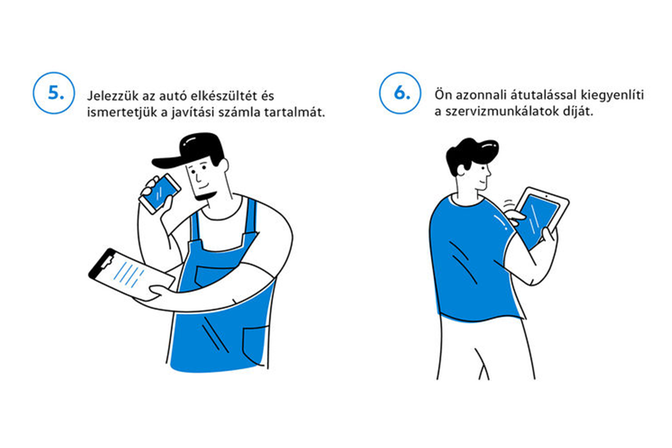 5.

Jelezzük az autó elkészültét és ismertetjük a javítási számla tartalmát.

6.

Ön azonnali átutalással kiegyenlíti a szervizmunkálatok díját.